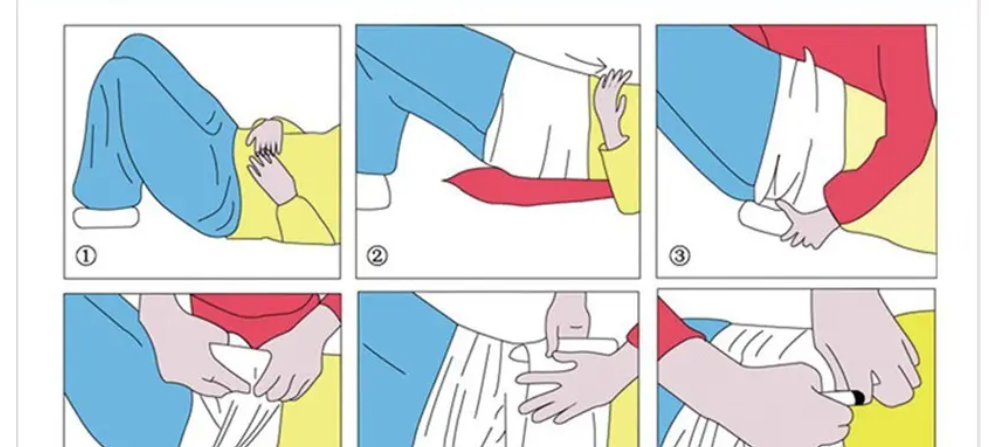 ①

②

③