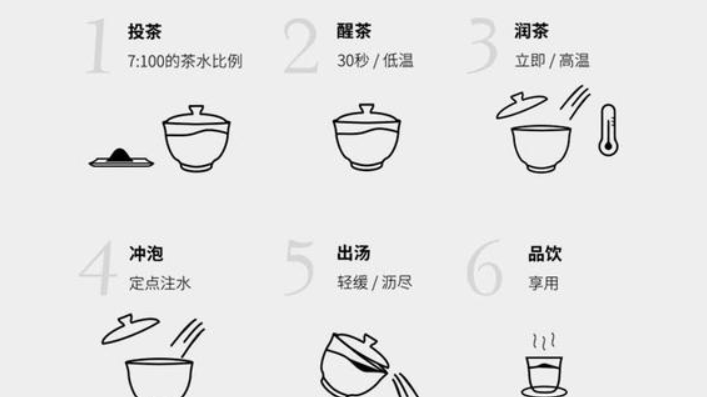 1 投茶
7:100的茶水比例

2 醒茶
30秒 / 低温

3 润茶
立即 / 高温

4 冲泡
定点注水

5 出汤
轻缓 / 沥尽

6 品饮
享用